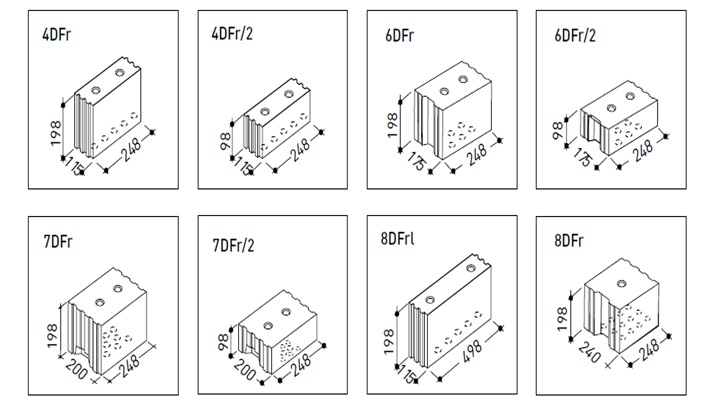 4DFr
198
115
248

4DFr/2
98
115
248

6DFr
198
175
248

6DFr/2
98
175
248

7DFr
198
200
248

7DFr/2
98
200
248

8DFrl
198
115
498

8DFr
198
240
248